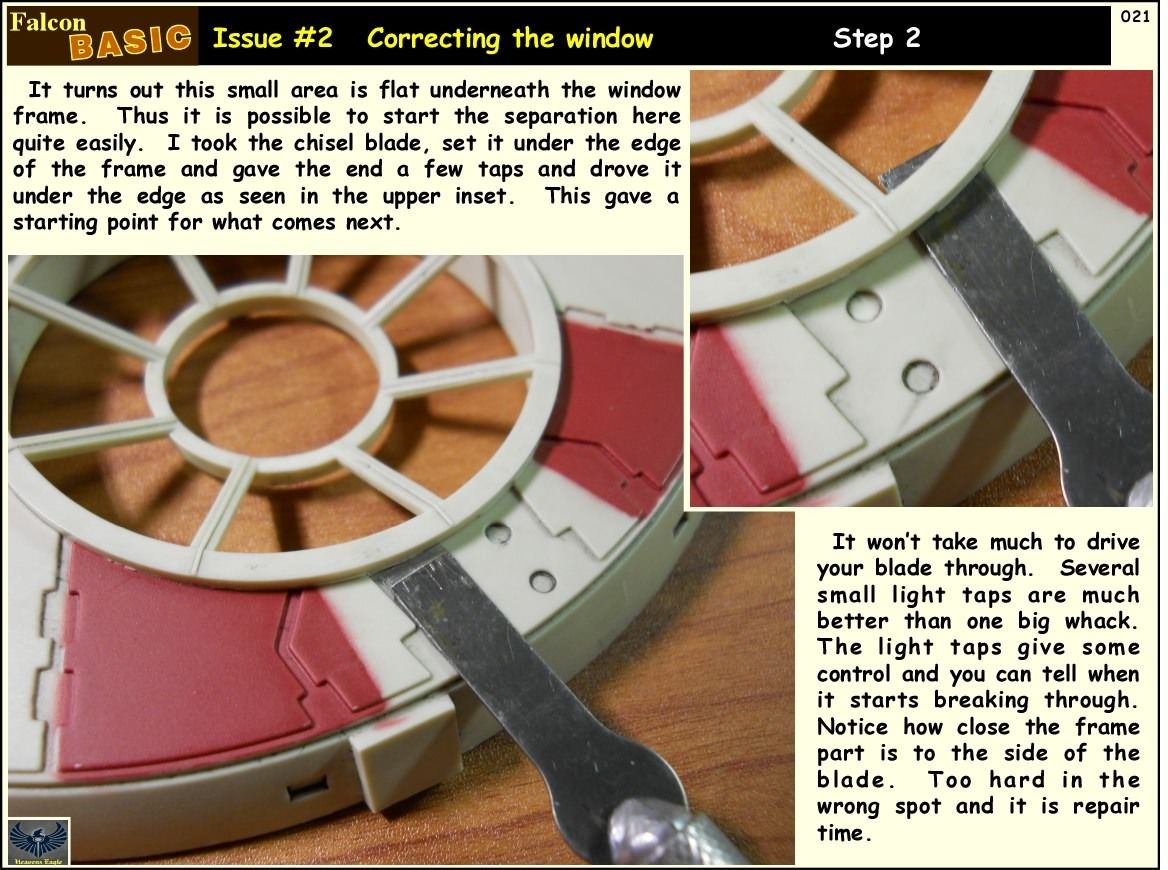 Falcon BASIC Issue #2 Correcting the window Step 2

021

It turns out this small area is flat underneath the window frame. Thus it is possible to start the separation here quite easily. I took the chisel blade, set it under the edge of the frame and gave the end a few taps and drove it under the edge as seen in the upper inset. This gave a starting point for what comes next.

It won't take much to drive your blade through. Several small light taps are much better than one big whack. The light taps give some control and you can tell when it starts breaking through. Notice how close the frame part is to the side of the blade. Too hard in the wrong spot and it is repair time.

Heavens Eagle