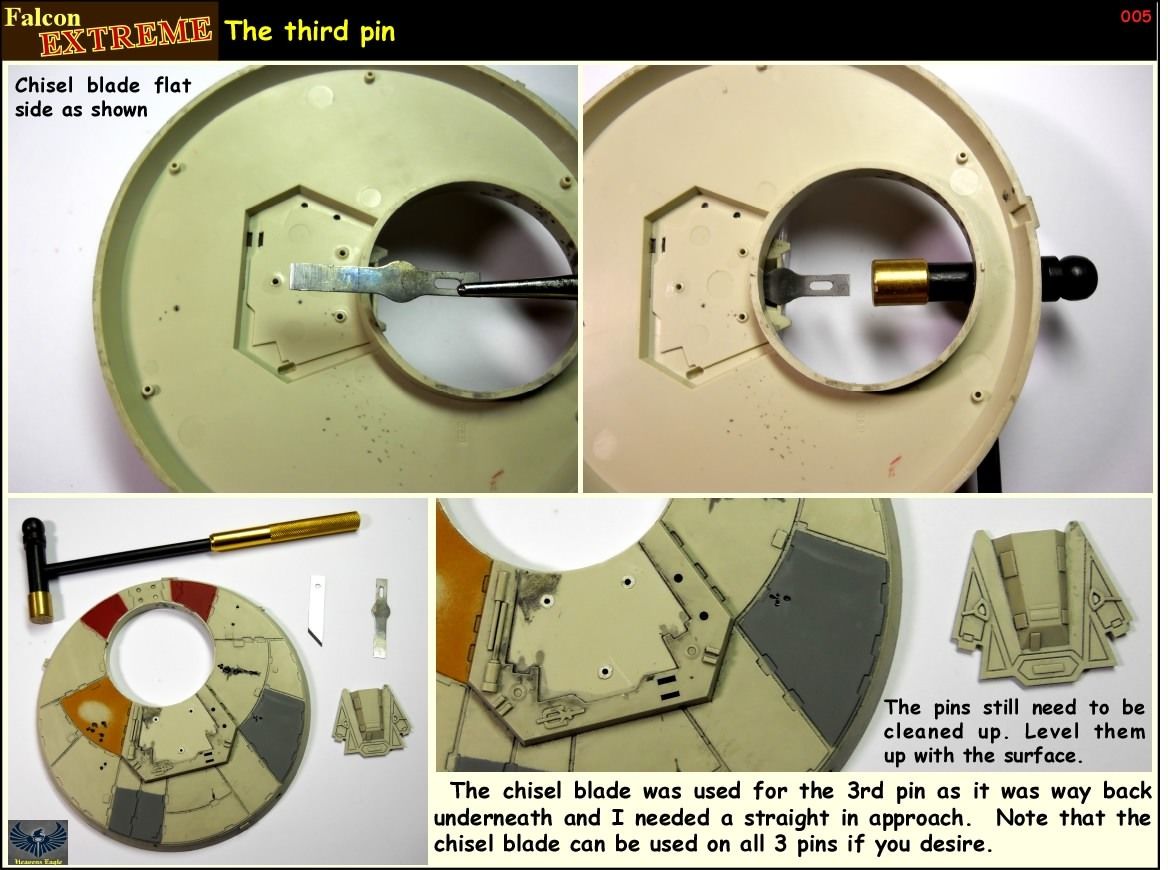 Falcon EXTREME

The third pin

005

Chisel blade flat side as shown

The pins still need to be cleaned up. Level them up with the surface.

The chisel blade was used for the 3rd pin as it was way back underneath and I needed a straight in approach. Note that the chisel blade can be used on all 3 pins if you desire.

Heavens Eagle