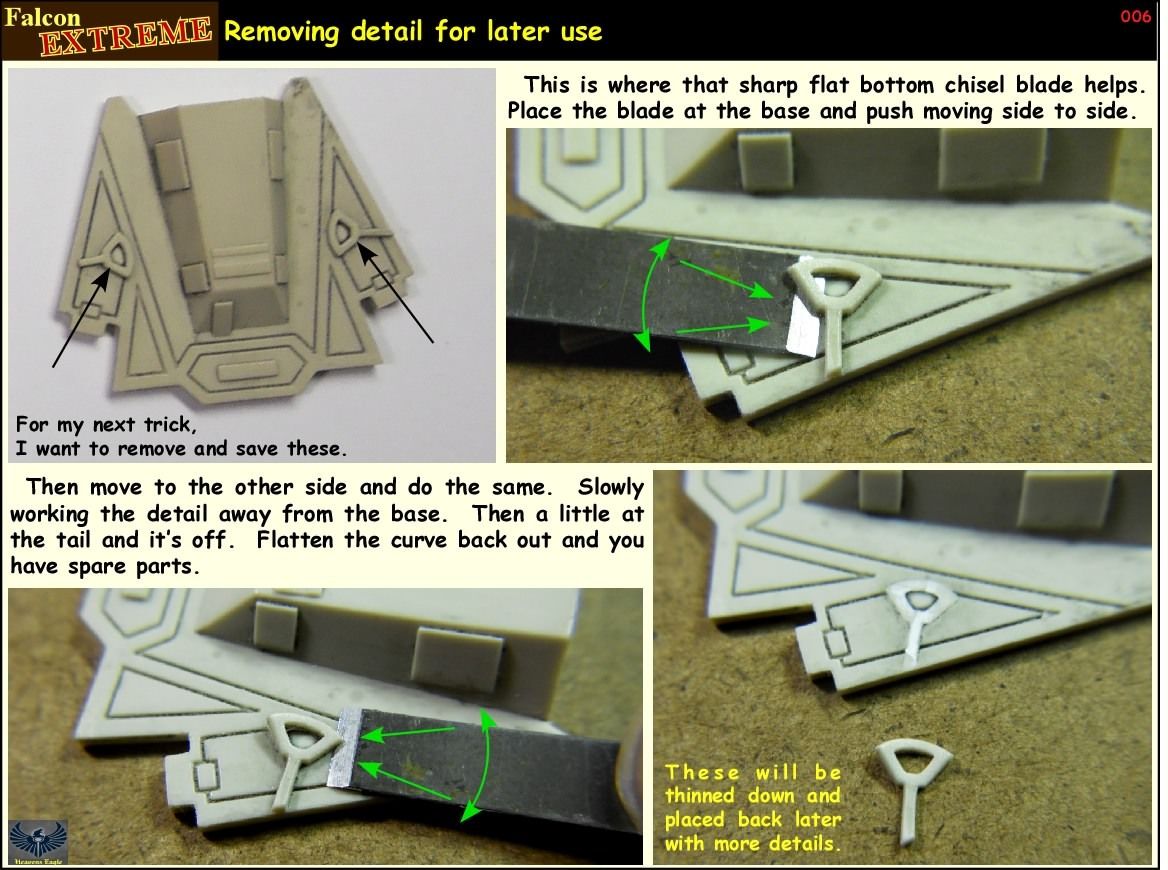 Falcon EXTREME Removing detail for later use

006

For my next trick,
I want to remove and save these.

This is where that sharp flat bottom chisel blade helps. Place the blade at the base and push moving side to side.

Then move to the other side and do the same. Slowly working the detail away from the base. Then a little at the tail and it's off. Flatten the curve back out and you have spare parts.

These will be thinned down and placed back later with more details.

Heavens Eagle