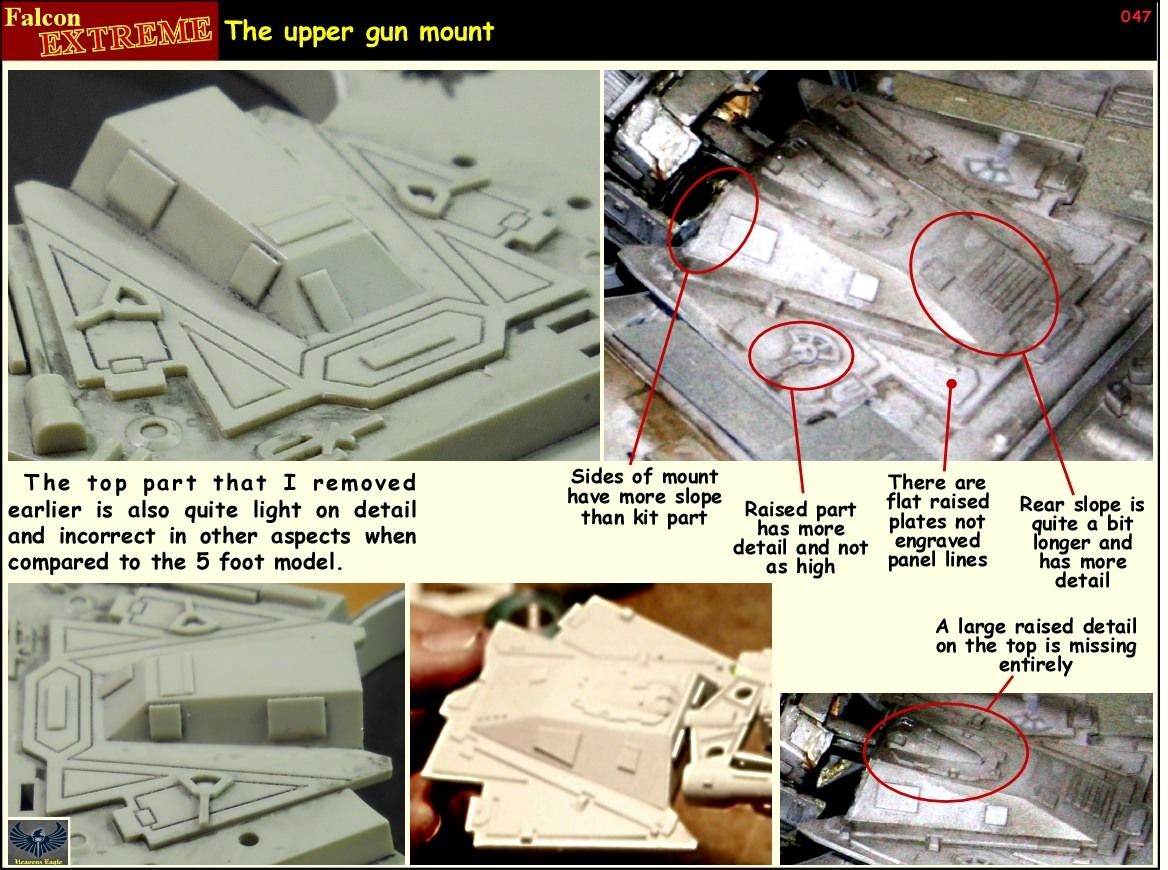 Falcon EXTREME

The upper gun mount

047

The top part that I removed earlier is also quite light on detail and incorrect in other aspects when compared to the 5 foot model.

Sides of mount have more slope than kit part

Raised part has more detail and not as high

There are flat raised plates not engraved panel lines

Rear slope is quite a bit longer and has more detail

A large raised detail on the top is missing entirely

Heavens Eagle