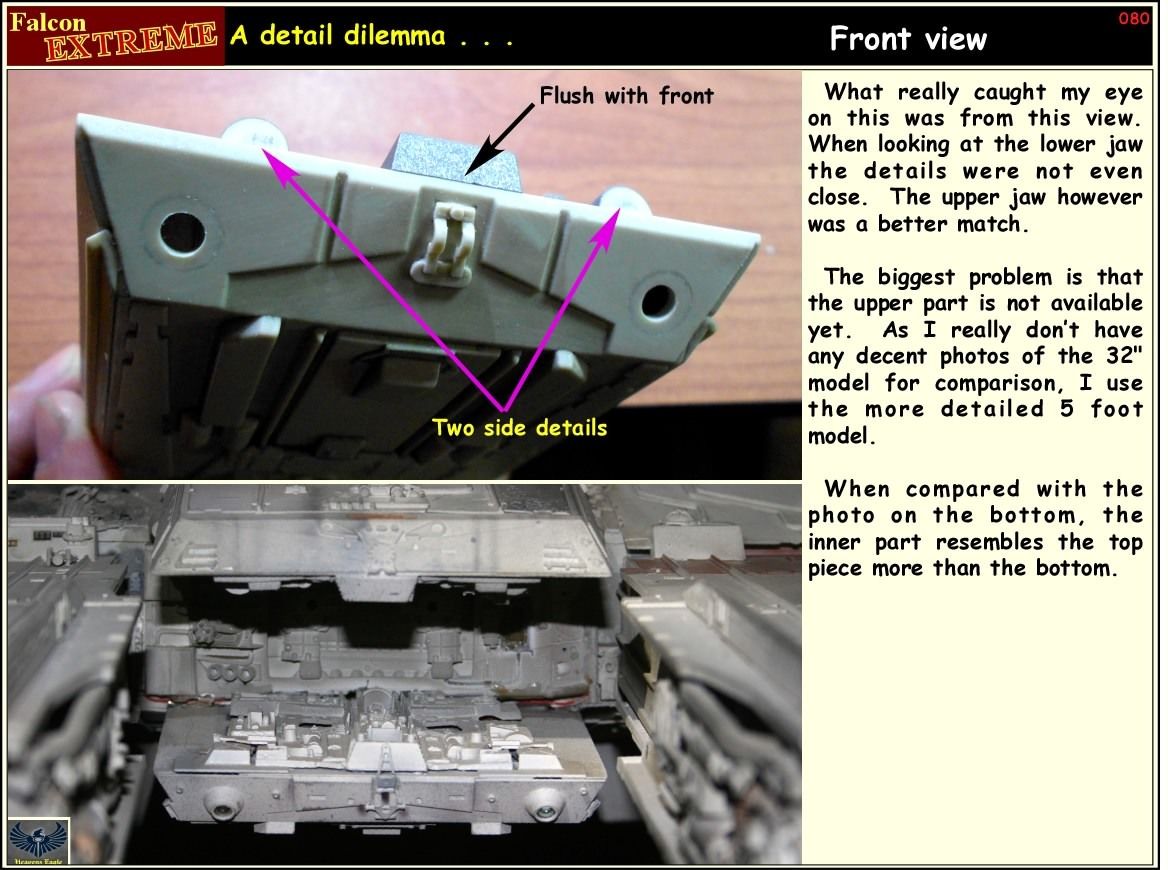 Falcon EXTREME A detail dilemma . . .

Front view

080

Flush with front

Two side details

What really caught my eye on this was from this view. When looking at the lower jaw the details were not even close. The upper jaw however was a better match.

The biggest problem is that the upper part is not available yet. As I really don't have any decent photos of the 32" model for comparison, I use the more detailed 5 foot model.

When compared with the photo on the bottom, the inner part resembles the top piece more than the bottom.

Heavens Eagle