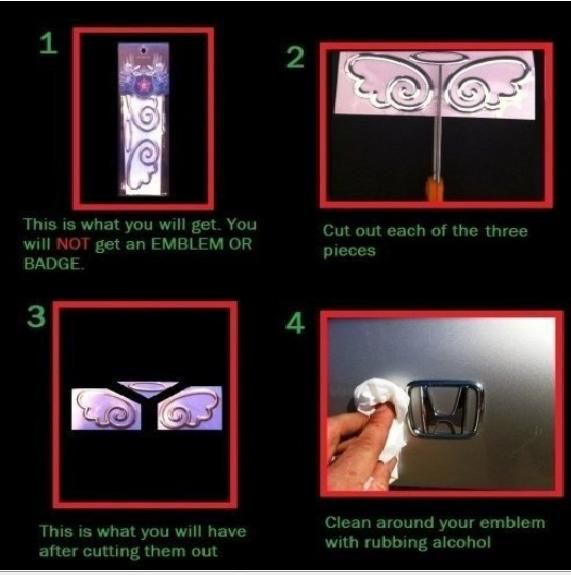 1

This is what you will get. You will NOT get an EMBLEM OR BADGE.

2

Cut out each of the three pieces

3

This is what you will have after cutting them out

4

Clean around your emblem with rubbing alcohol